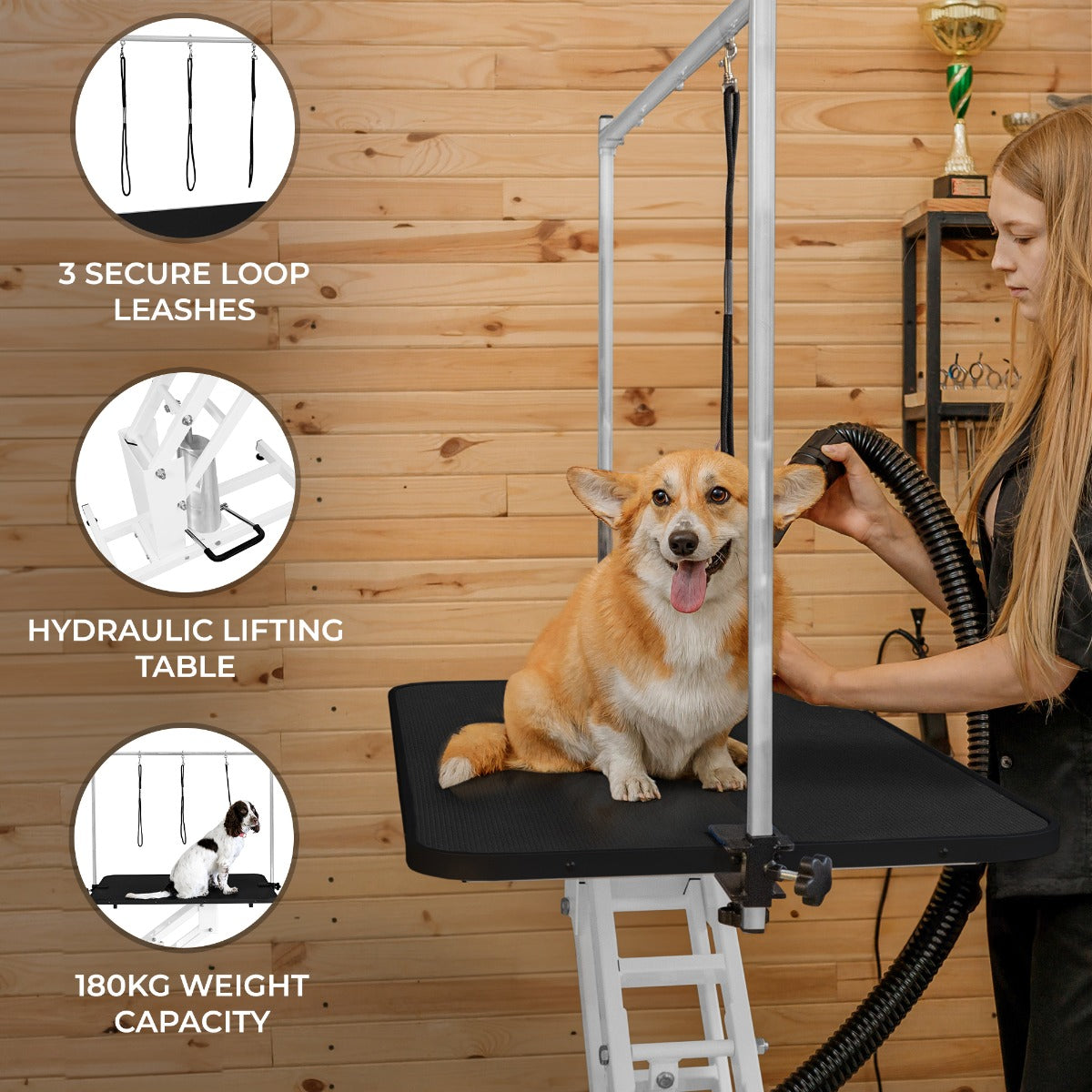 3 SECURE LOOP LEASHES

HYDRAULIC LIFTING TABLE

180KG WEIGHT CAPACITY